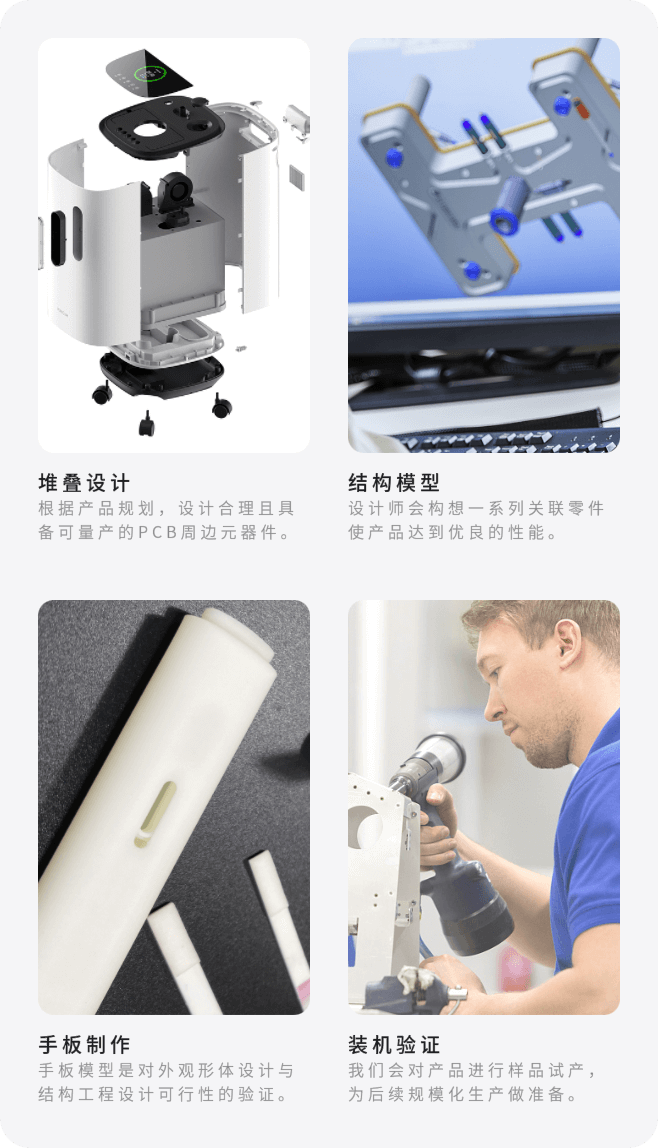 堆叠设计

根据产品规划，设计合理且具备可量产的PCB周边元器件。

结构模型

设计师会构想一系列关联零件使产品达到优良的性能。

手板制作

手板模型是对外观形体设计与结构工程设计可行性的验证。

装机验证

我们会对产品进行样品试产，为后续规模化生产做准备。