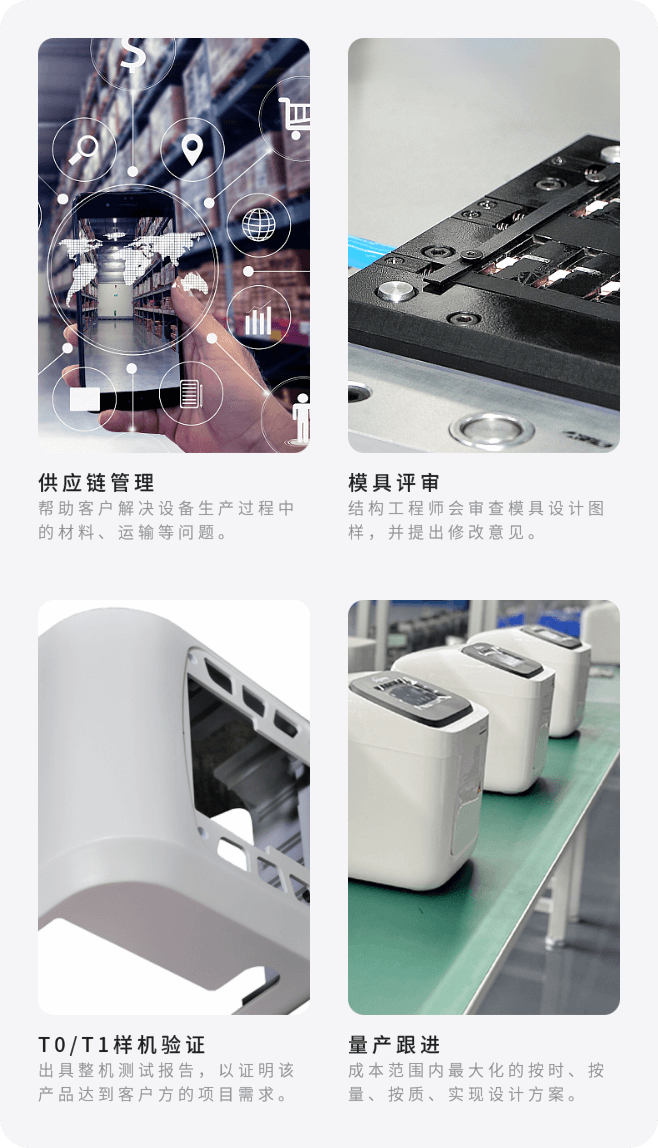 供应链管理
帮助客户解决设备生产过程中的材料、运输等问题。

模具评审
结构工程师会审查模具设计图样，并提出修改意见。

T0/T1样机验证
出具整机测试报告，以证明该产品达到客户方的项目需求。

量产跟进
成本范围内最大化的按时、按量、按质、实现设计方案。